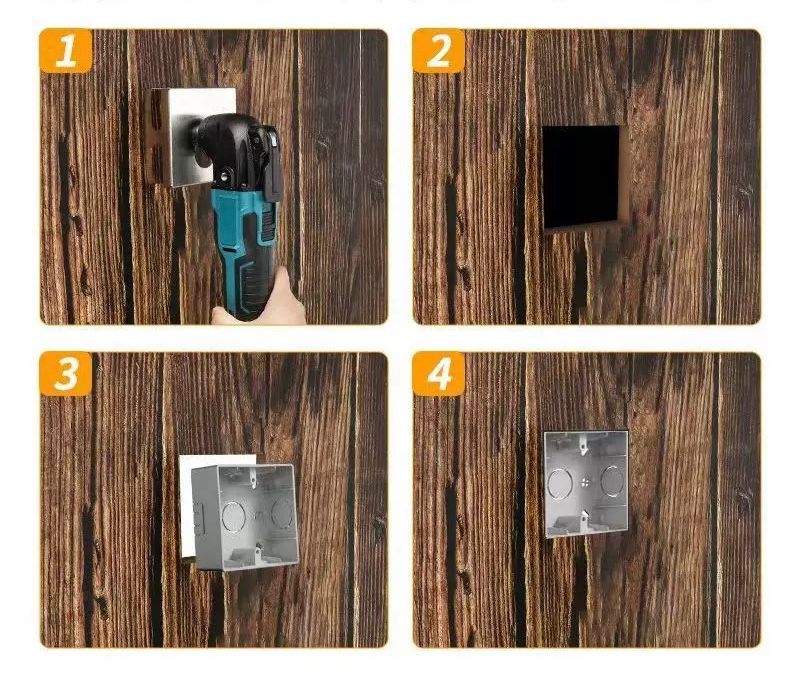 1

2

3

4